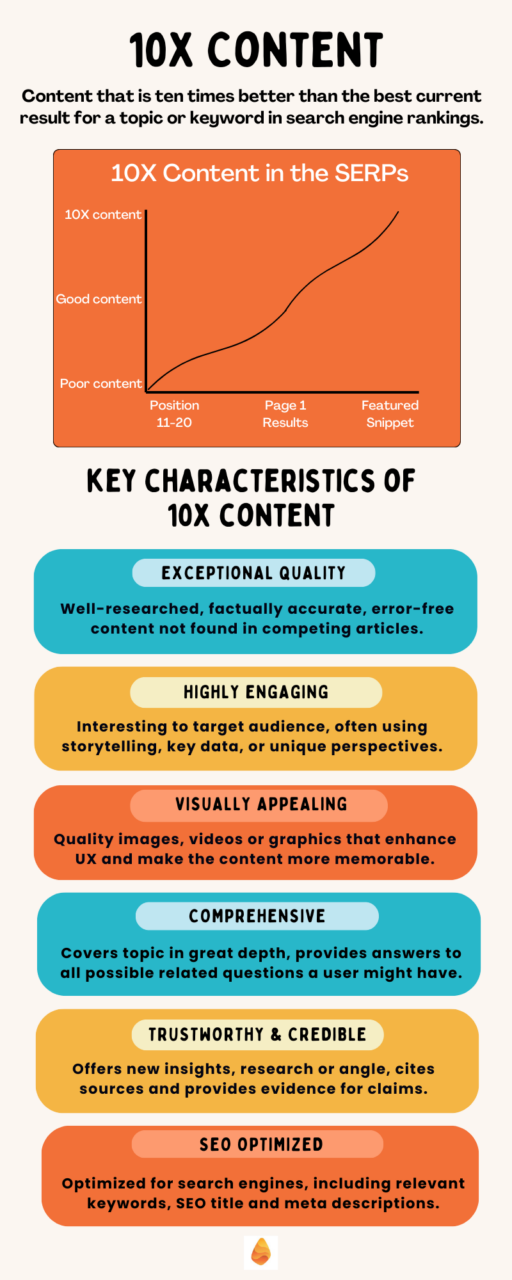 10X CONTENT

Content that is ten times better than the best current result for a topic or keyword in search engine rankings.

10X Content in the SERPs

10X content

Good content

Poor content

Position 11-20

Page 1 Results

Featured Snippet

KEY CHARACTERISTICS OF 10X CONTENT

EXCEPTIONAL QUALITY

Well-researched, factually accurate, error-free content not found in competing articles.

HIGHLY ENGAGING

Interesting to target audience, often using storytelling, key data, or unique perspectives.

VISUALLY APPEALING

Quality images, videos or graphics that enhance UX and make the content more memorable.

COMPREHENSIVE

Covers topic in great depth, provides answers to all possible related questions a user might have.

TRUSTWORTHY & CREDIBLE

Offers new insights, research or angle, cites sources and provides evidence for claims.

SEO OPTIMIZED

Optimized for search engines, including relevant keywords, SEO title and meta descriptions.